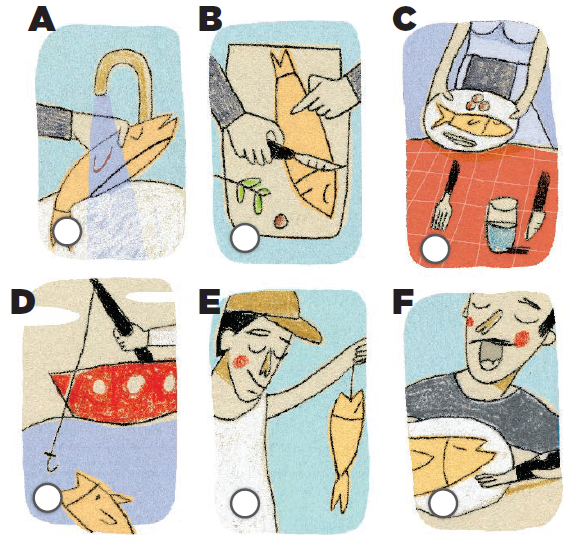 A

B

C

D

E

F